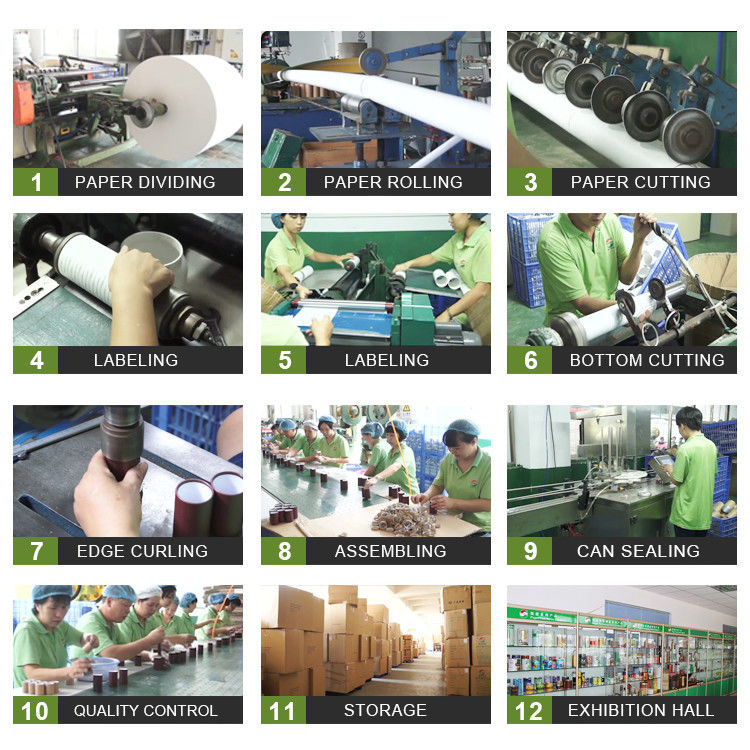 1 PAPER DIVIDING

2 PAPER ROLLING

3 PAPER CUTTING

4 LABELING

5 LABELING

6 BOTTOM CUTTING

7 EDGE CURLING

8 ASSEMBLING

9 CAN SEALING

10 QUALITY CONTROL

11 STORAGE

12 EXHIBITION HALL